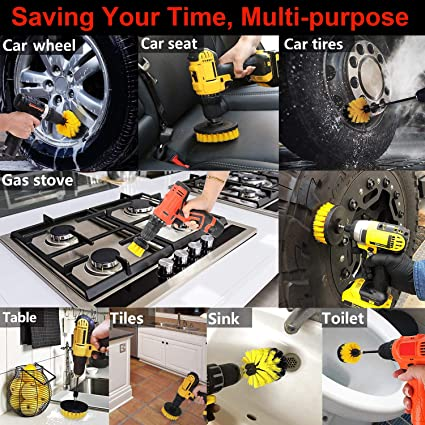 Saving Your Time, Multi-purpose

Car wheel

Car seat

Car tires

Gas stove

Table

Tiles

Sink

Toilet