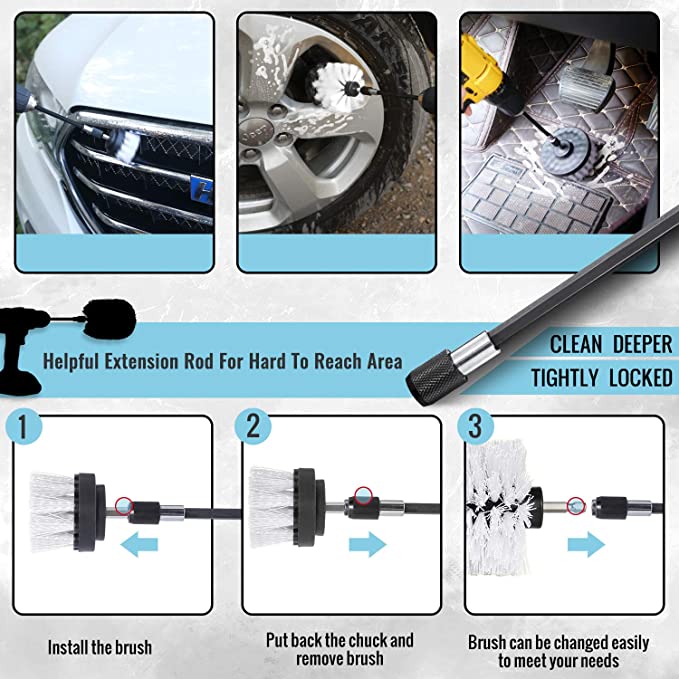 Helpful Extension Rod For Hard To Reach Area

CLEAN DEEPER

TIGHTLY LOCKED

1

2

3

Install the brush

Put back the chuck and remove brush

Brush can be changed easily to meet your needs