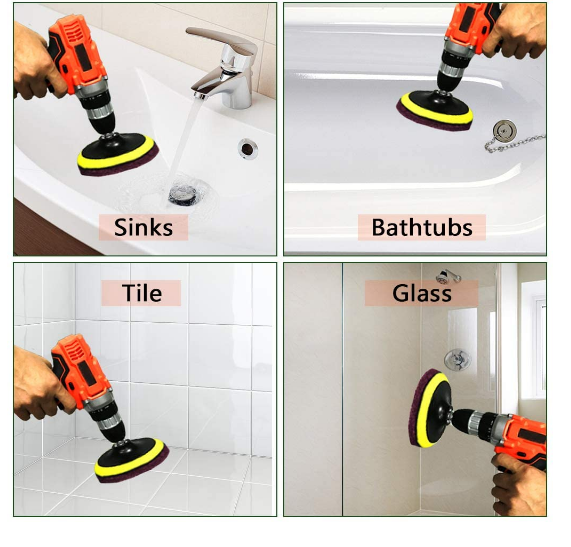 Sinks

Bathtubs

Tile

Glass