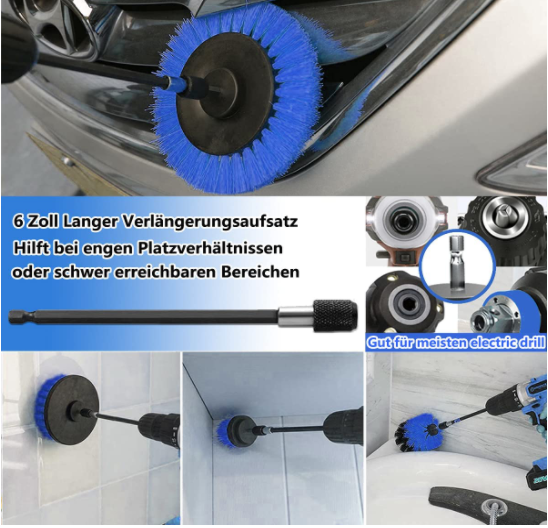 6 Zoll Langer Verlängerungsaufsatz
Hilft bei engen Platzverhältnissen
oder schwer erreichbaren Bereichen

Gut für meisten electric drill