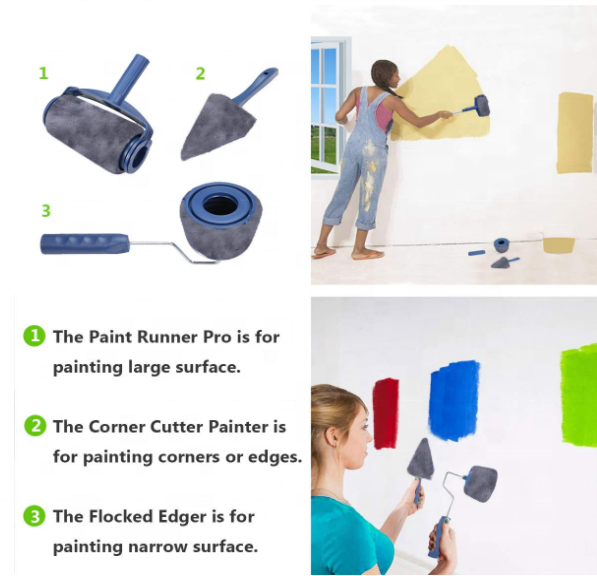 1

2

3

1 The Paint Runner Pro is for painting large surface.

2 The Corner Cutter Painter is for painting corners or edges.

3 The Flocked Edger is for painting narrow surface.